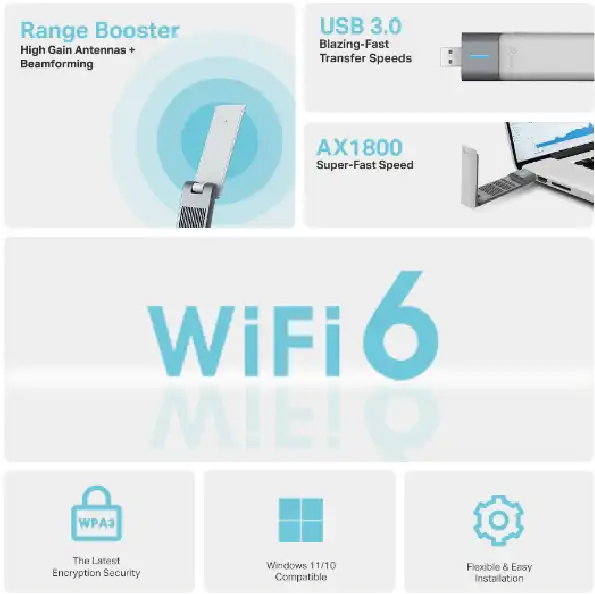 Range Booster
High Gain Antennas + Beamforming

USB 3.0
Blazing-Fast Transfer Speeds

AX1800
Super-Fast Speed

WiFi 6

WPA3
The Latest Encryption Security

Windows 11/10 Compatible

Flexible & Easy Installation